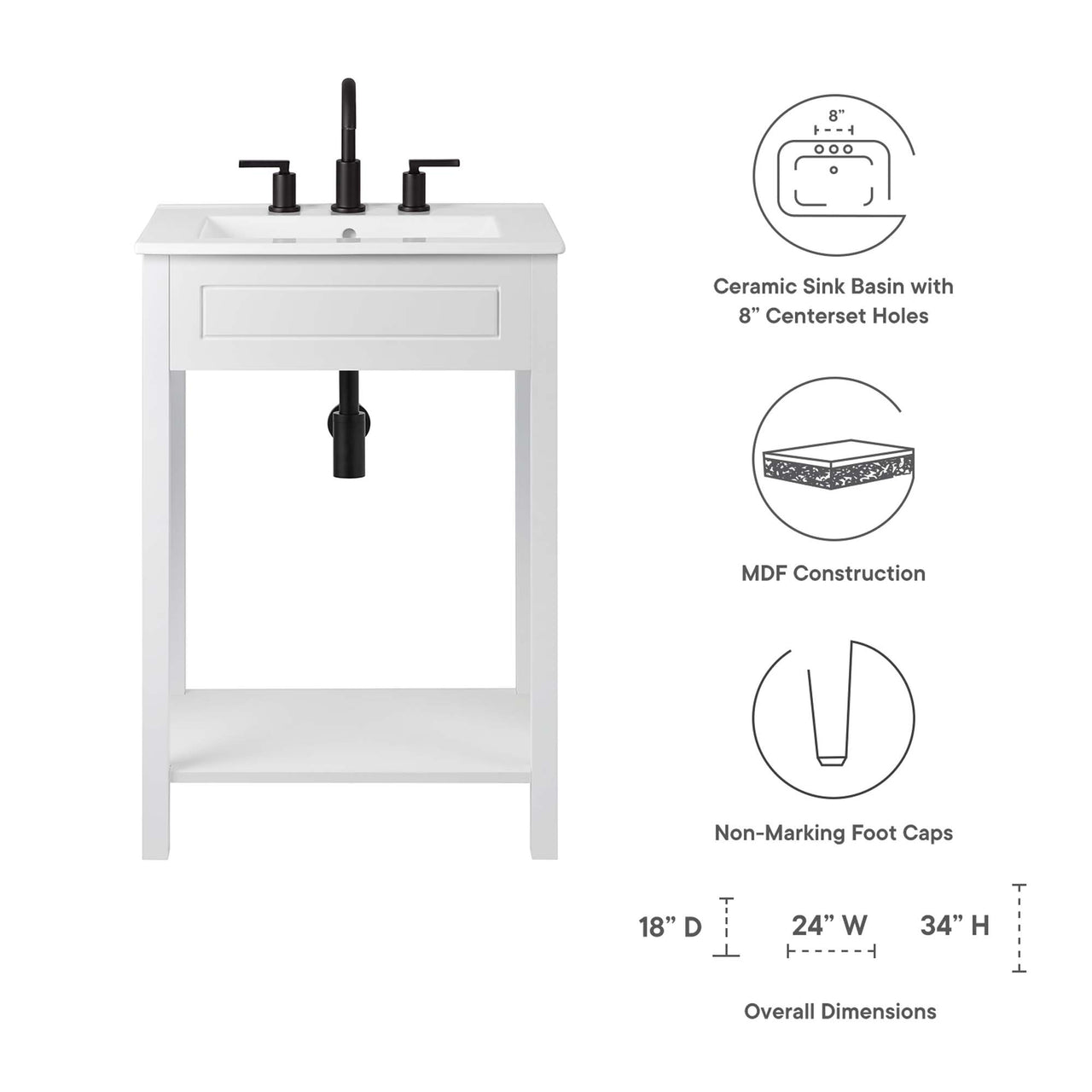 8”

Ceramic Sink Basin with 8” Centerset Holes

MDF Construction

Non-Marking Foot Caps

18” D 24” W 34” H

Overall Dimensions