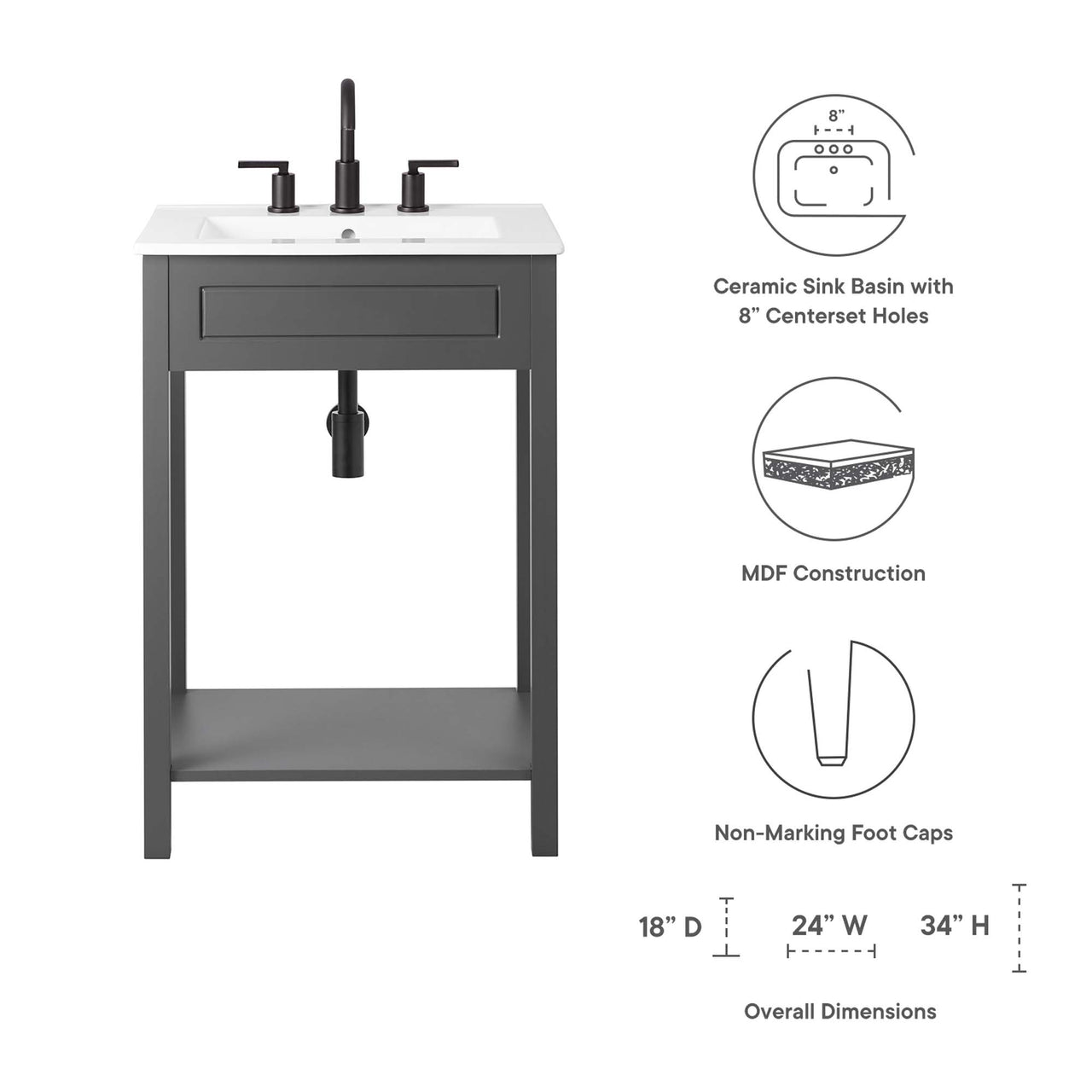 8”

Ceramic Sink Basin with 8” Centerset Holes

MDF Construction

Non-Marking Foot Caps

18” D

24” W

34” H

Overall Dimensions