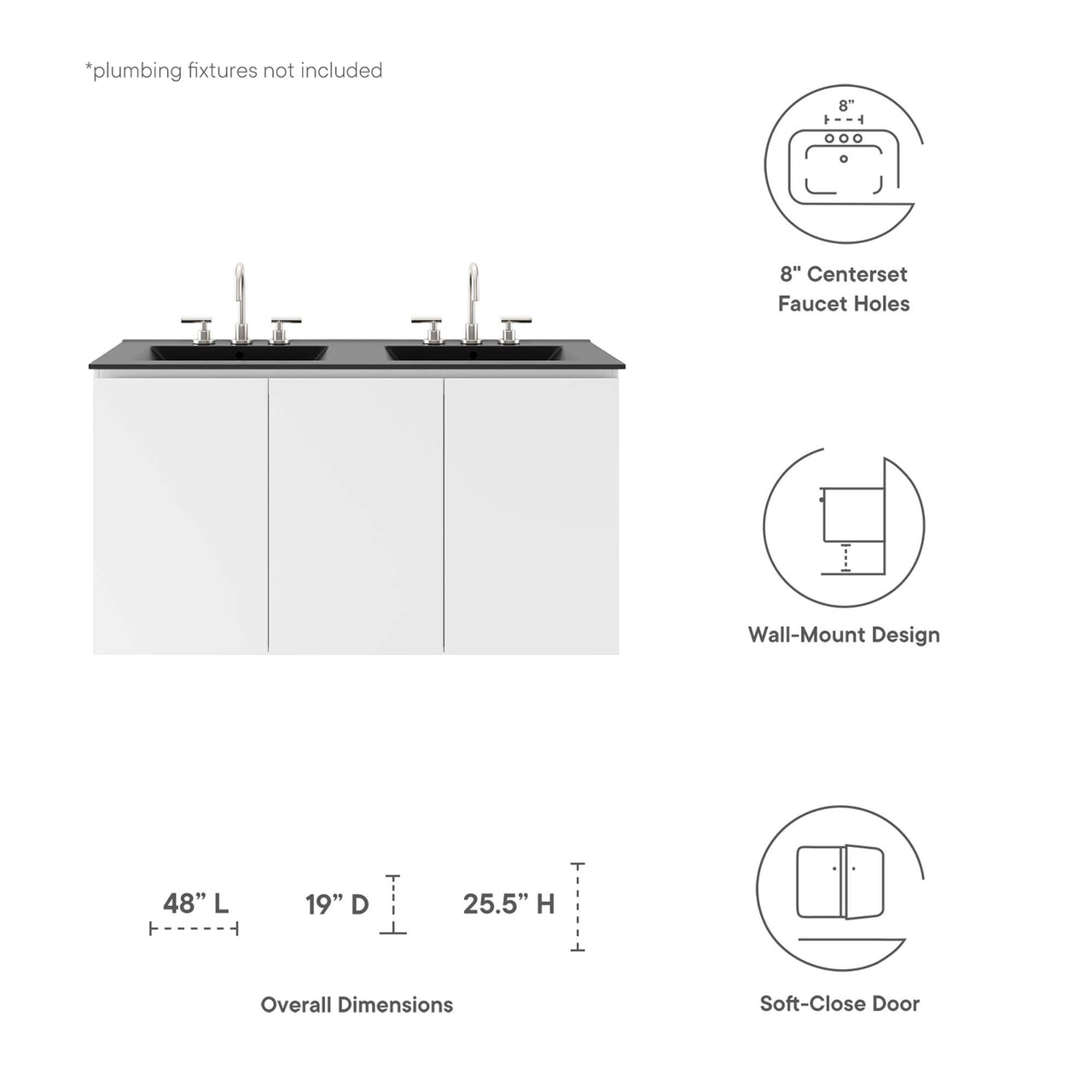 *plumbing fixtures not included

8”

8" Centerset Faucet Holes

Wall-Mount Design

48” L

19” D

25.5” H

Overall Dimensions

Soft-Close Door