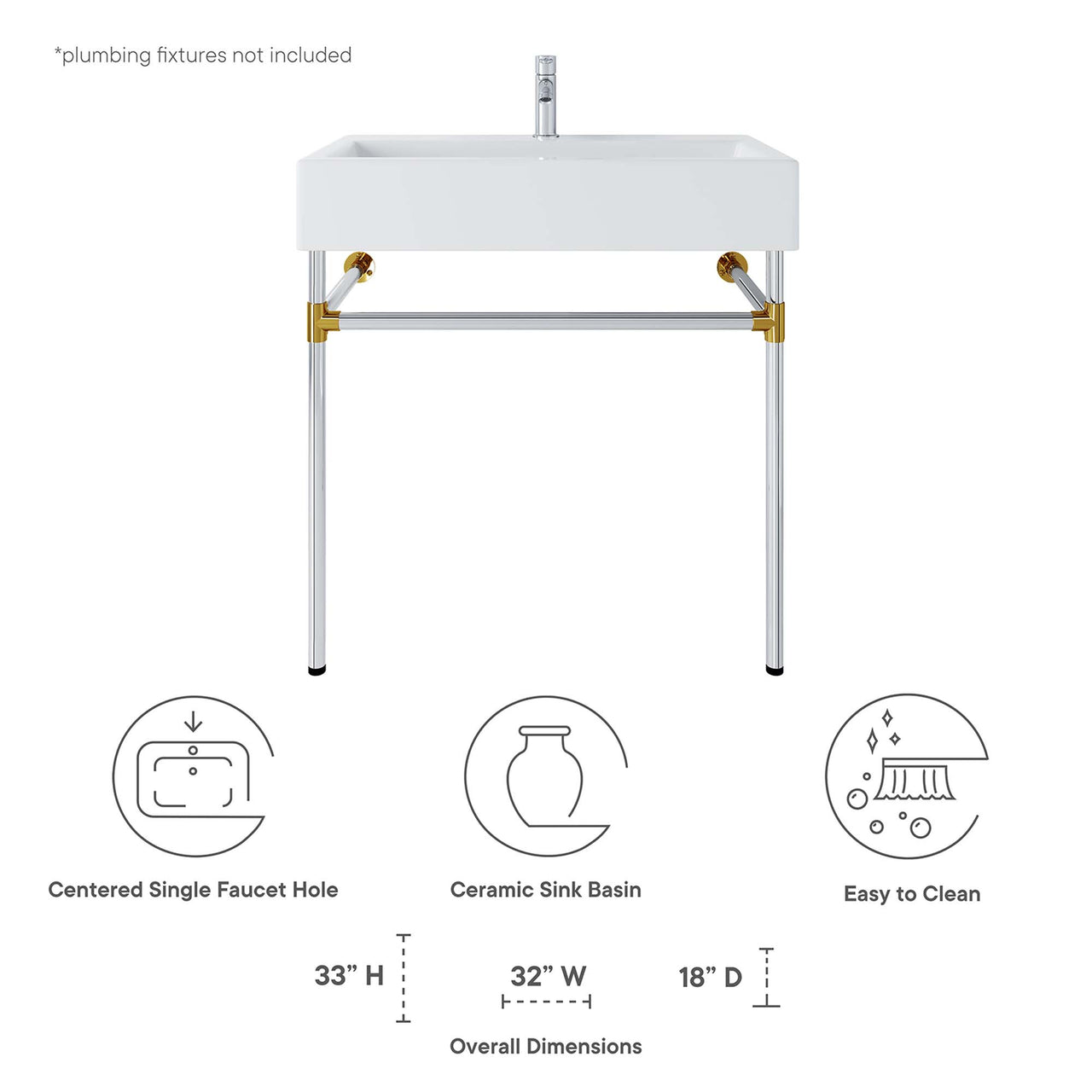 *plumbing fixtures not included

Centered Single Faucet Hole

Ceramic Sink Basin

Easy to Clean

33” H

32” W

18” D

Overall Dimensions