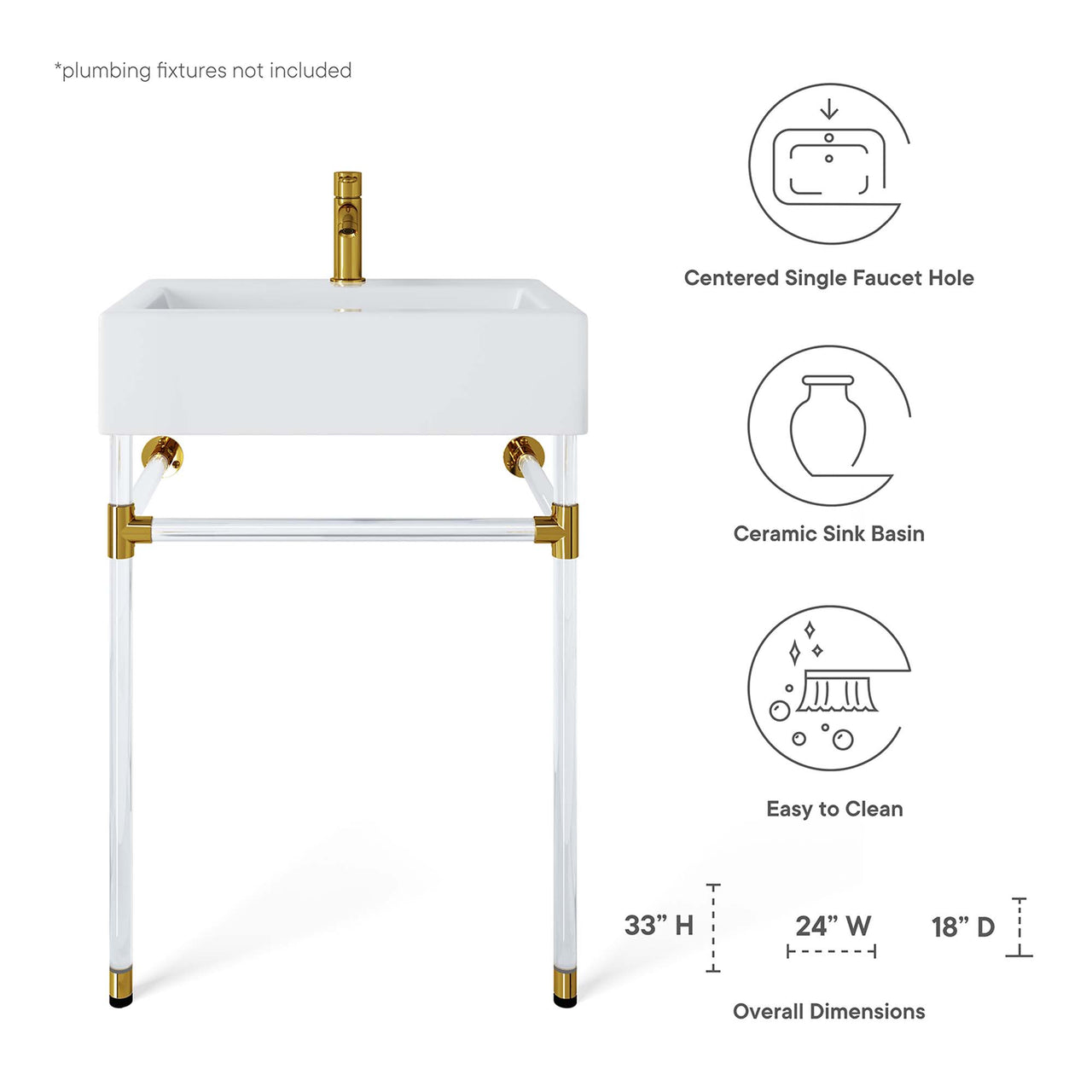 *plumbing fixtures not included

Centered Single Faucet Hole

Ceramic Sink Basin

Easy to Clean

33” H

24” W

18” D

Overall Dimensions