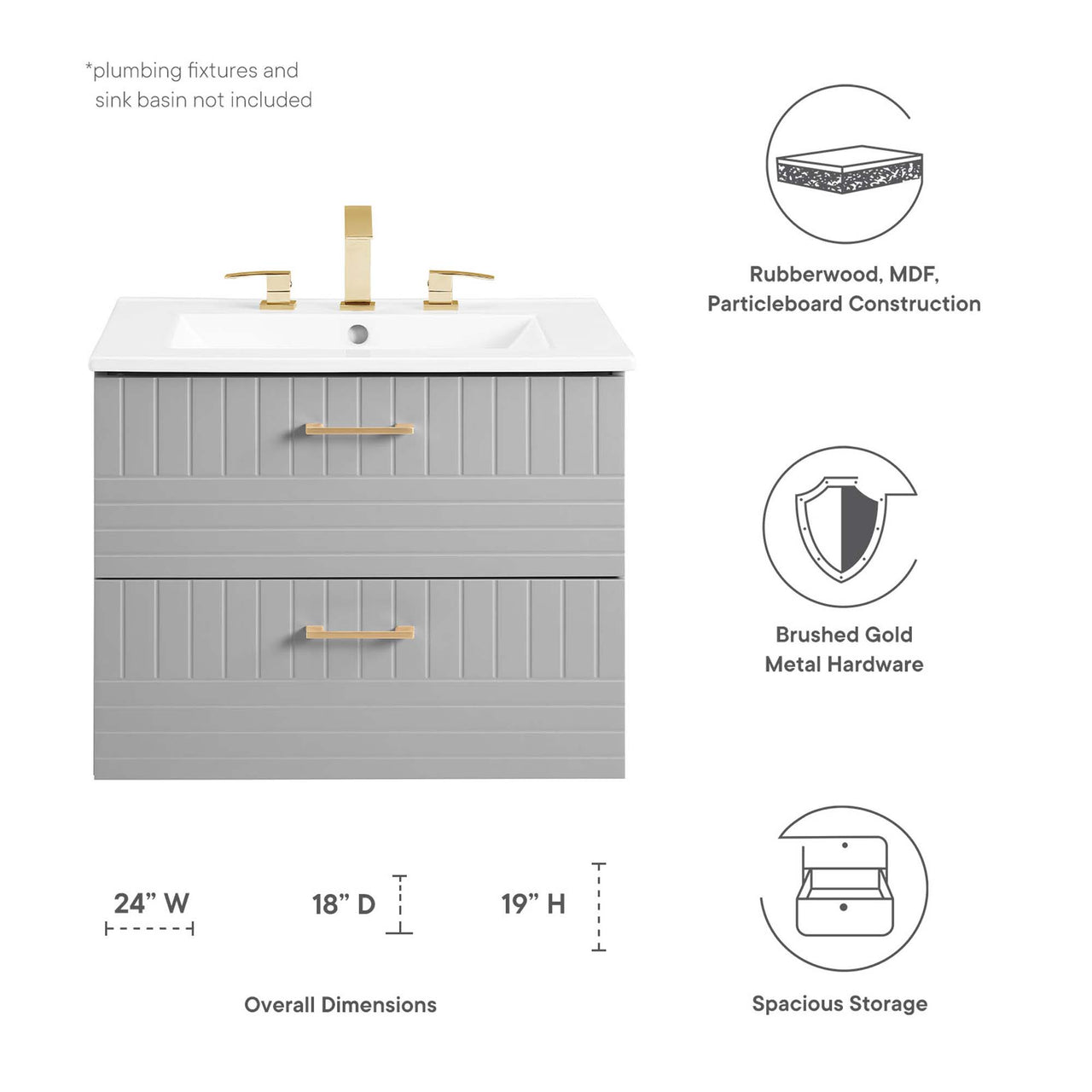 *plumbing fixtures and sink basin not included

Rubberwood, MDF, Particleboard Construction

Brushed Gold Metal Hardware

24” W

18” D

19” H

Overall Dimensions

Spacious Storage