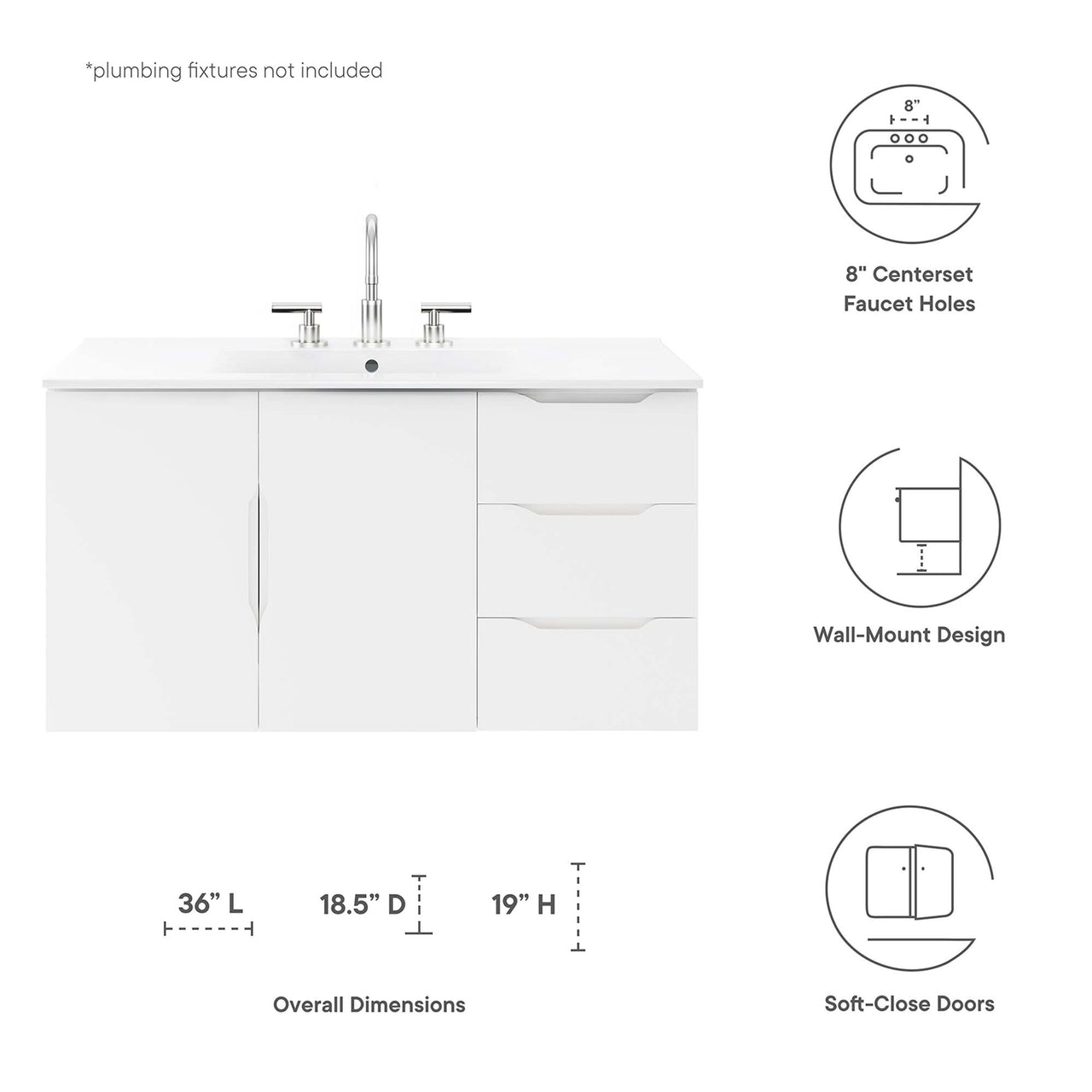 *plumbing fixtures not included

8"

8" Centerset Faucet Holes

Wall-Mount Design

36" L

18.5" D

19" H

Overall Dimensions

Soft-Close Doors