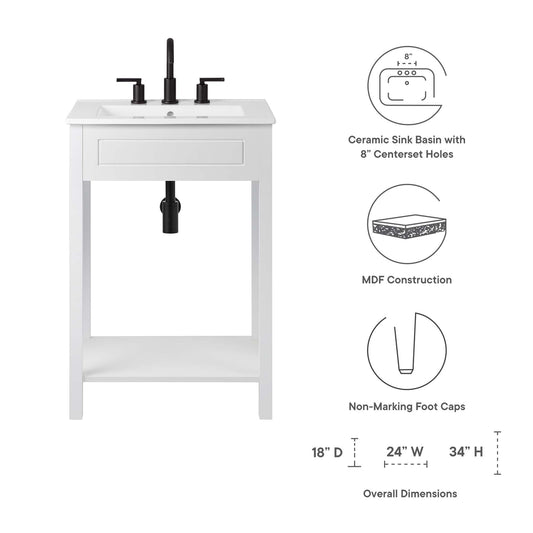 8"

Ceramic Sink Basin with 8" Centerset Holes

MDF Construction

Non-Marking Foot Caps

18" D

24" W

34" H

Overall Dimensions